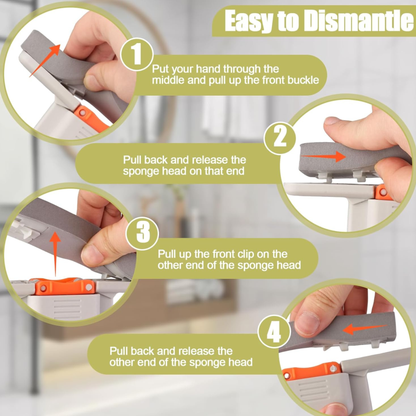 Easy to Dismantle

1
Put your hand through the middle and pull up the front buckle

2
Pull back and release the sponge head on that end

3
Pull up the front clip on the other end of the sponge head

4
Pull back and release the other end of the sponge head