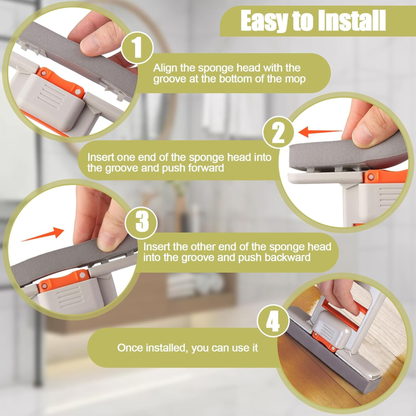 Easy to Install

1

Align the sponge head with the groove at the bottom of the mop

2

Insert one end of the sponge head into the groove and push forward

3

Insert the other end of the sponge head into the groove and push backward

4

Once installed, you can use it